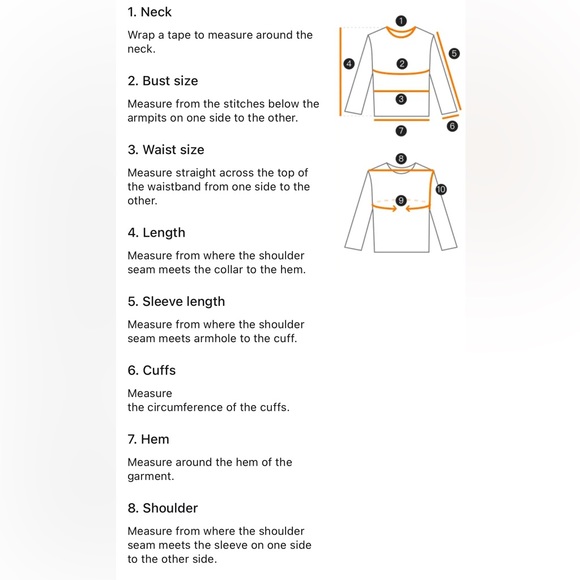 1. Neck

Wrap a tape to measure around the neck.

2. Bust size

Measure from the stitches below the armpits on one side to the other.

3. Waist size

Measure straight across the top of the waistband from one side to the other.

4. Length

Measure from where the shoulder seam meets the collar to the hem.

5. Sleeve length

Measure from where the shoulder seam meets armhole to the cuff.

6. Cuffs

Measure
the circumference of the cuffs.

7. Hem

Measure around the hem of the garment.

8. Shoulder

Measure from where the shoulder seam meets the sleeve on one side to the other side.

1 2 3 4 5 6 7 8 9 10